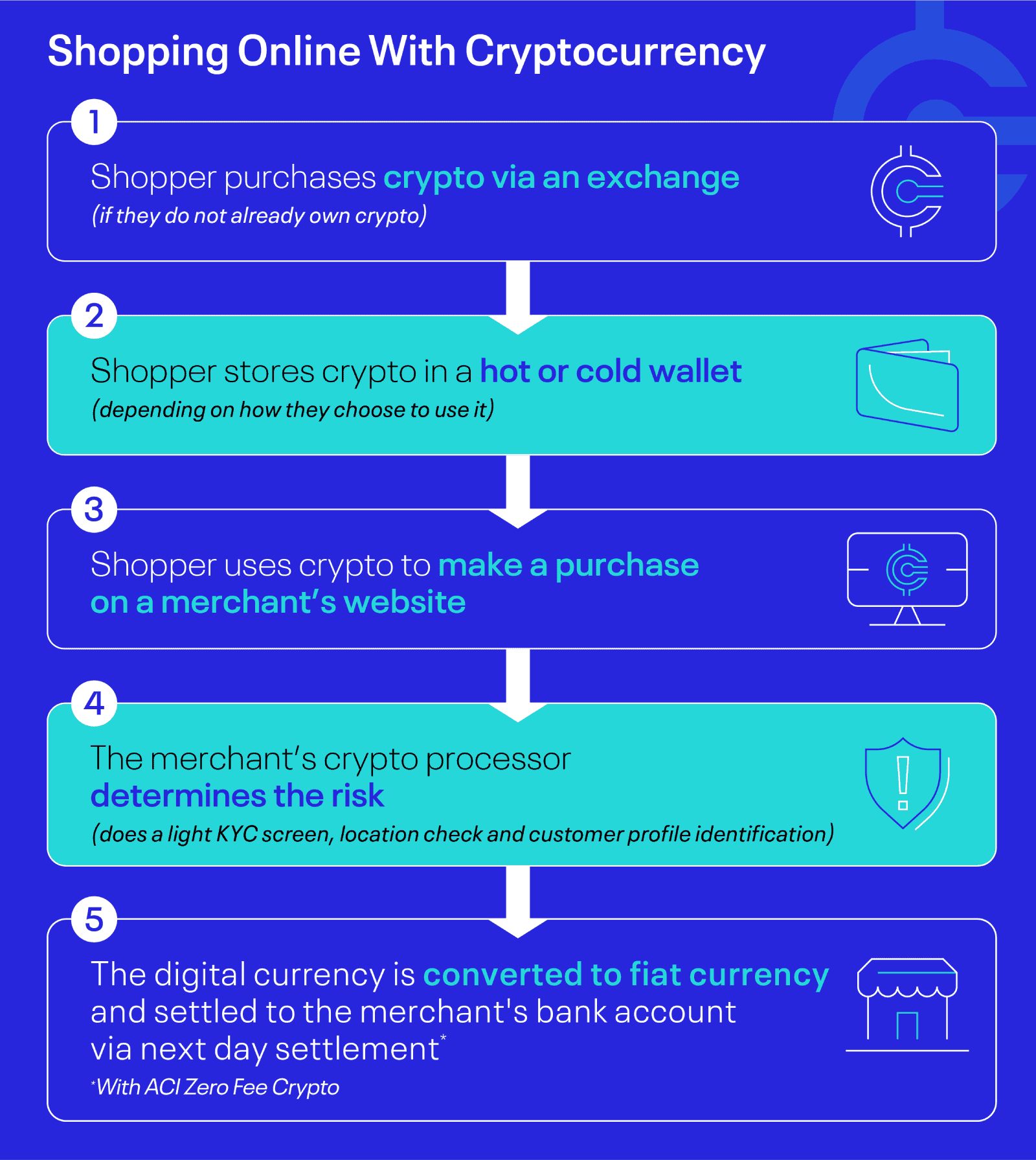 Shopping Online With Cryptocurrency

1

Shopper purchases crypto via an exchange
(if they do not already own crypto)

2

Shopper stores crypto in a hot or cold wallet
(depending on how they choose to use it)

3

Shopper uses crypto to make a purchase on a merchant's website

4

The merchant's crypto processor determines the risk
(does a light KYC screen, location check and customer profile identification)

5

The digital currency is converted to fiat currency and settled to the merchant's bank account via next day settlement*
*With ACI Zero Fee Crypto